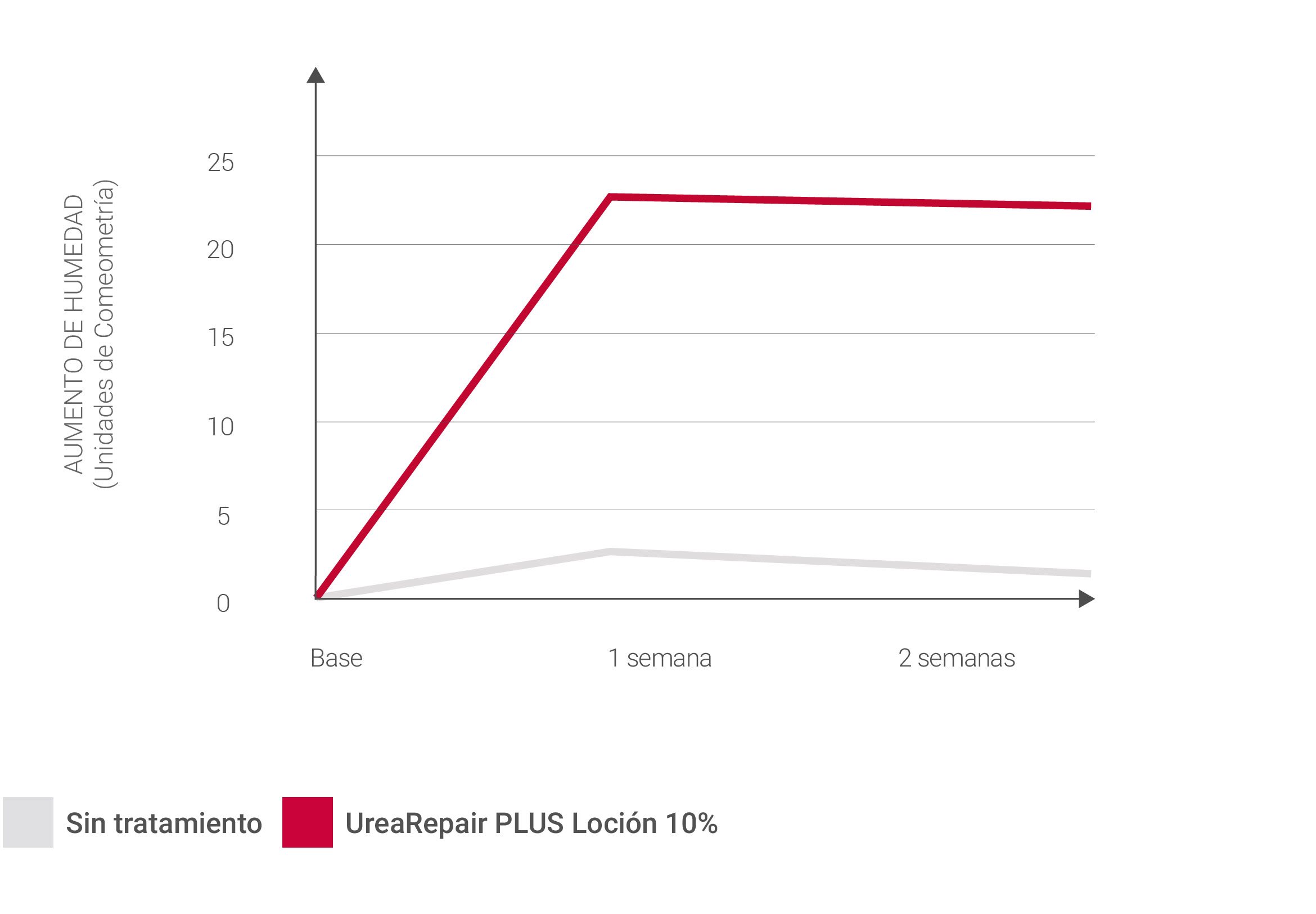 AUMENTO DE HUMEDAD
(Unidades de Comeometría)

25
20
15
10
5
0

Base
1 semana
2 semanas

Sin tratamiento
UreaRepair PLUS Loción 10%